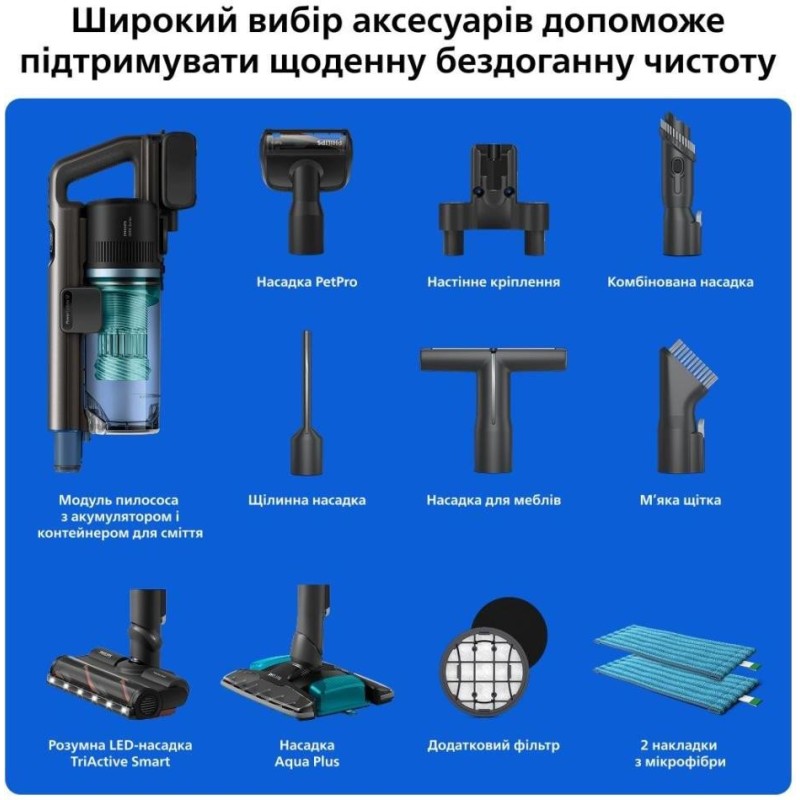 Широкий вибір аксесуарів допоможе підтримувати щоденну бездоганну чистоту

Насадка PetPro

Настінне кріплення

Комбінована насадка

Модуль пилососа з акумулятором і контейнером для сміття

Щілинна насадка

Насадка для меблів

М'яка щітка

Розумна LED-насадка TriActive Smart

Насадка Aqua Plus

Додатковий фільтр

2 накладки з мікрофібри