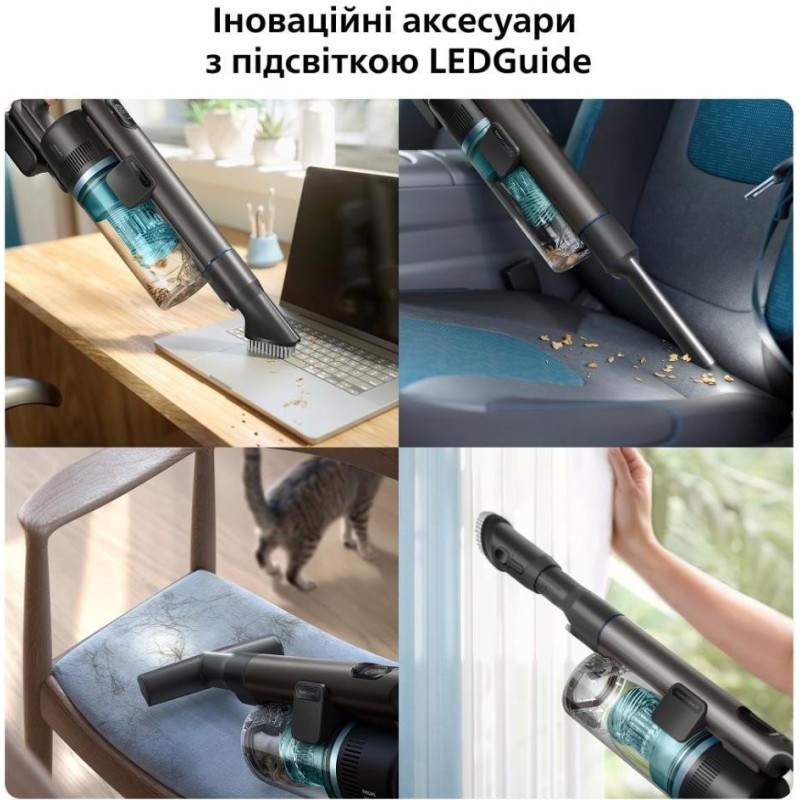 Іноваційні аксесуари з підсвіткою LEDGuide