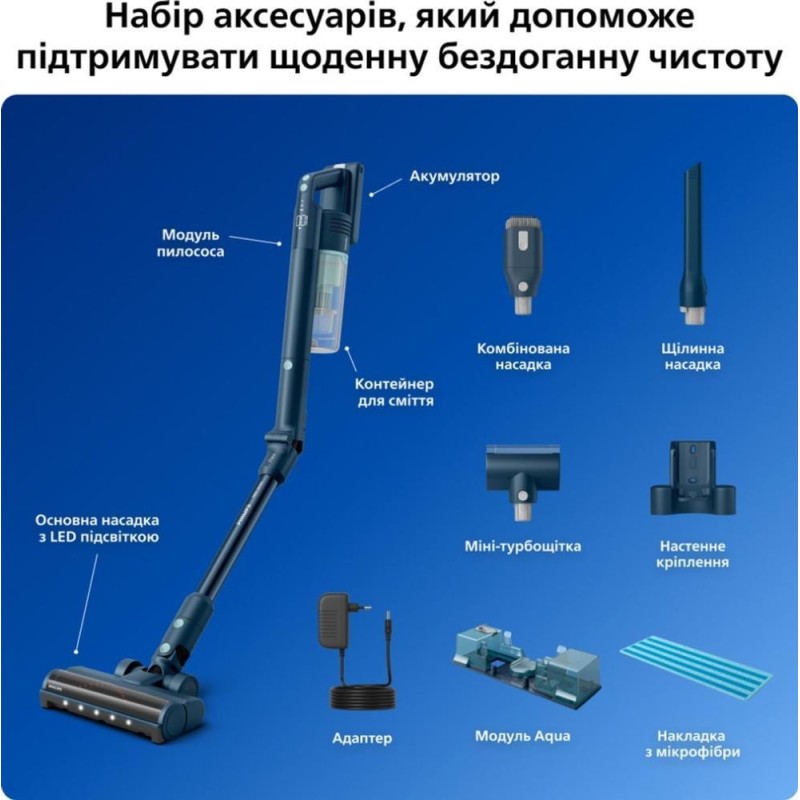 Набір аксесуарів, який допоможе підтримувати щоденну бездоганну чистоту

Акумулятор

Модуль пилососа

Контейнер для сміття

Основна насадка з LED підсвіткою

Комбінована насадка

Щілинна насадка

Міні-турбощітка

Настенне кріплення

Адаптер

Модуль Aqua

Накладка з мікрофібри