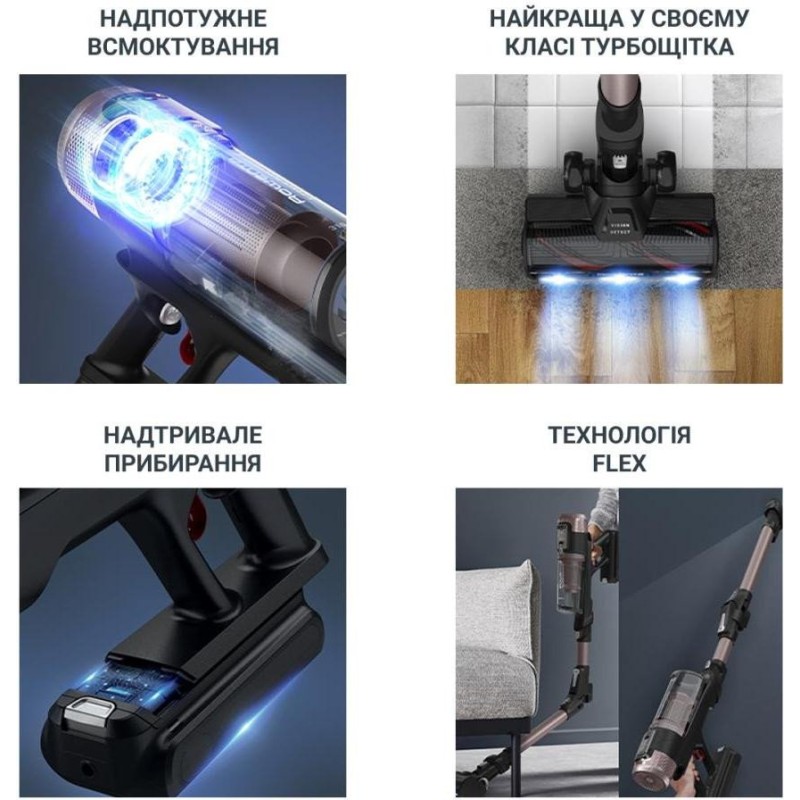 НАДПОТУЖНЕ ВСМОКТУВАННЯ

НАЙКРАЩА У СВОЄМУ КЛАСІ ТУРБОЩІТКА

VISION DETECT

НАДТРИВАЛЕ ПРИБИРАННЯ

ТЕХНОЛОГІЯ FLEX