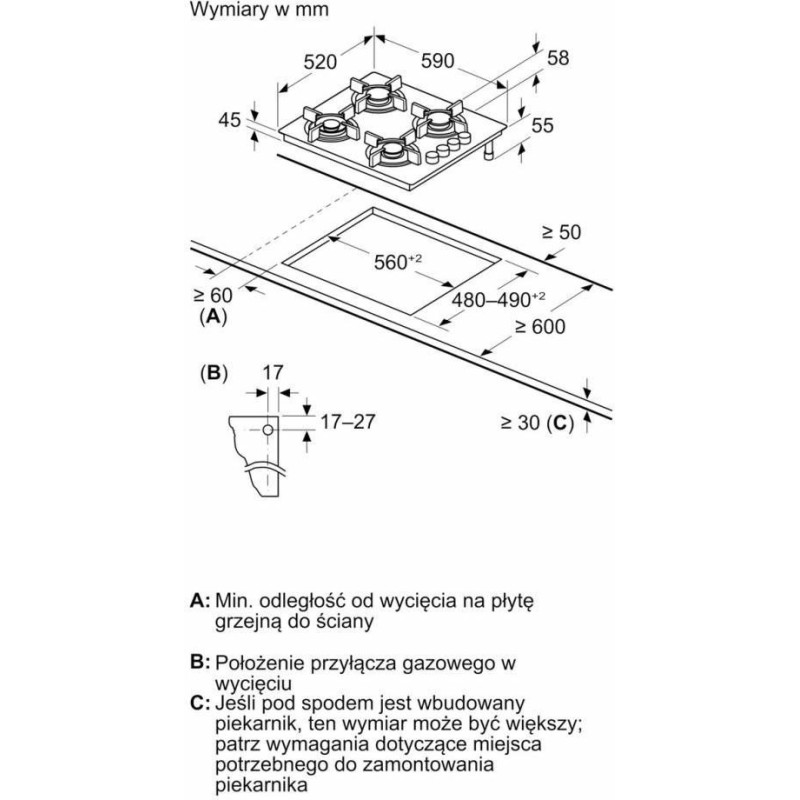 Wymiary w mm

520

590

58

45

55

≥ 50

$560^{+2}$

≥ 60
(A)

$480–490^{+2}$

≥ 600

(B)

17

17–27

≥ 30 (C)

A: Min. odległość od wycięcia na płytę grzejną do ściany

B: Położenie przyłącza gazowego w wycięciu
C: Jeśli pod spodem jest wbudowany piekarnik, ten wymiar może być większy; patrz wymagania dotyczące miejsca potrzebnego do zamontowania piekarnika