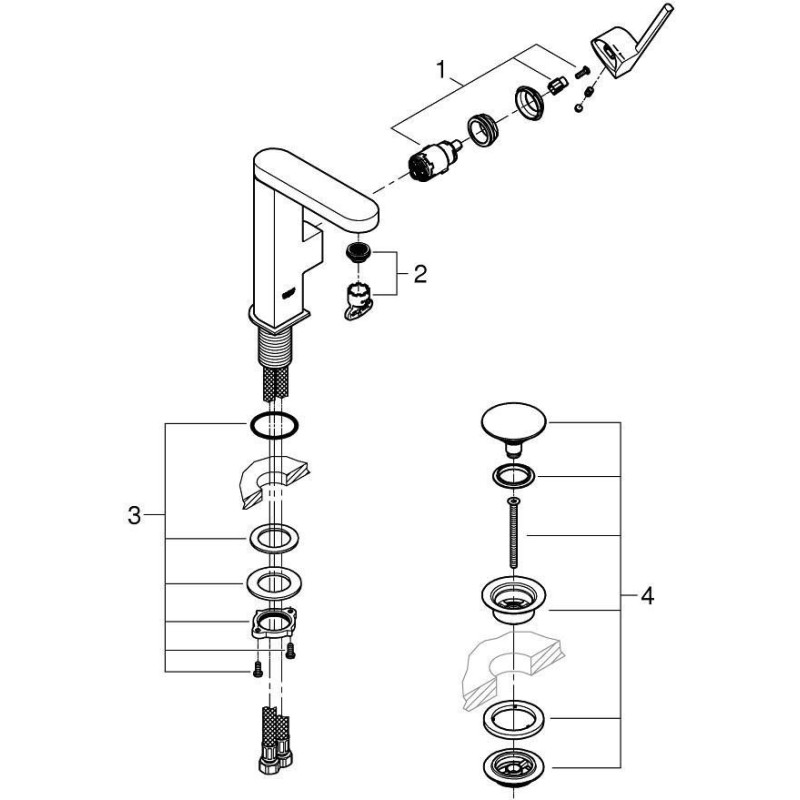 1

2

3

4