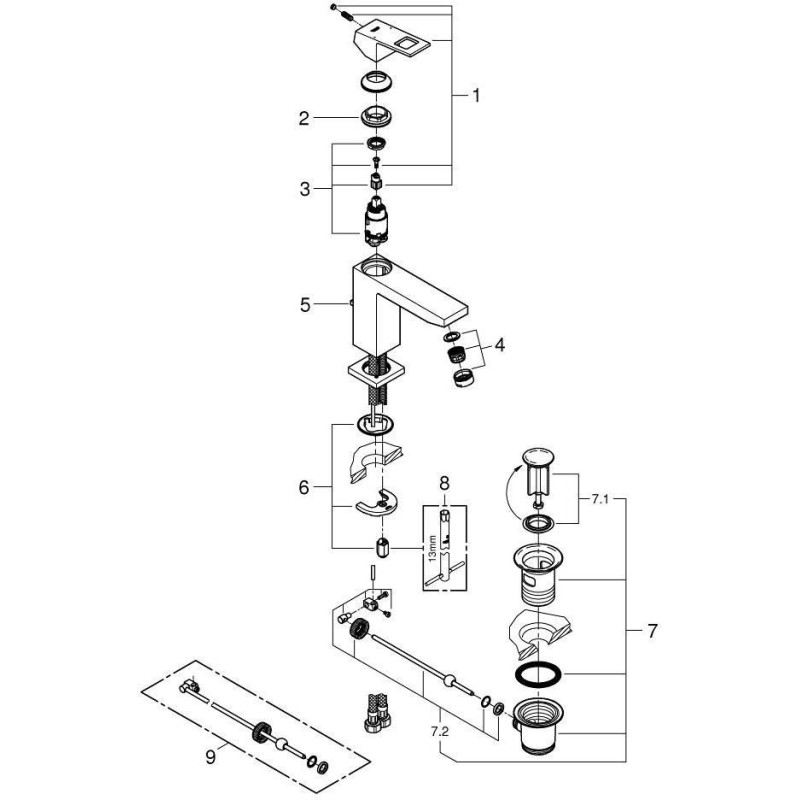 1
2
3
5
4
6
8
13mm
7.1
7
7.2
9