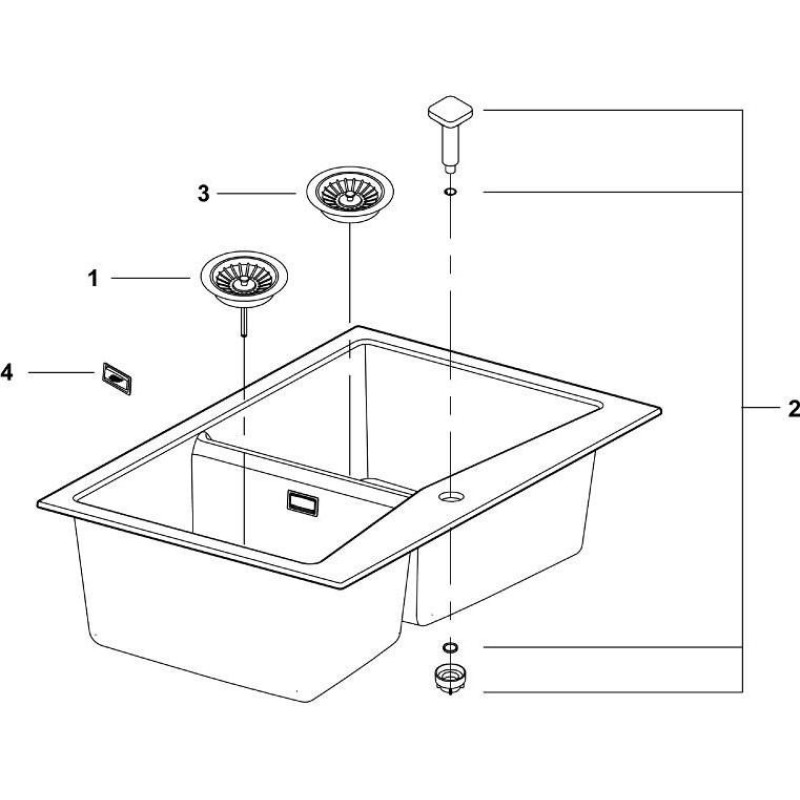 3
1
4
2