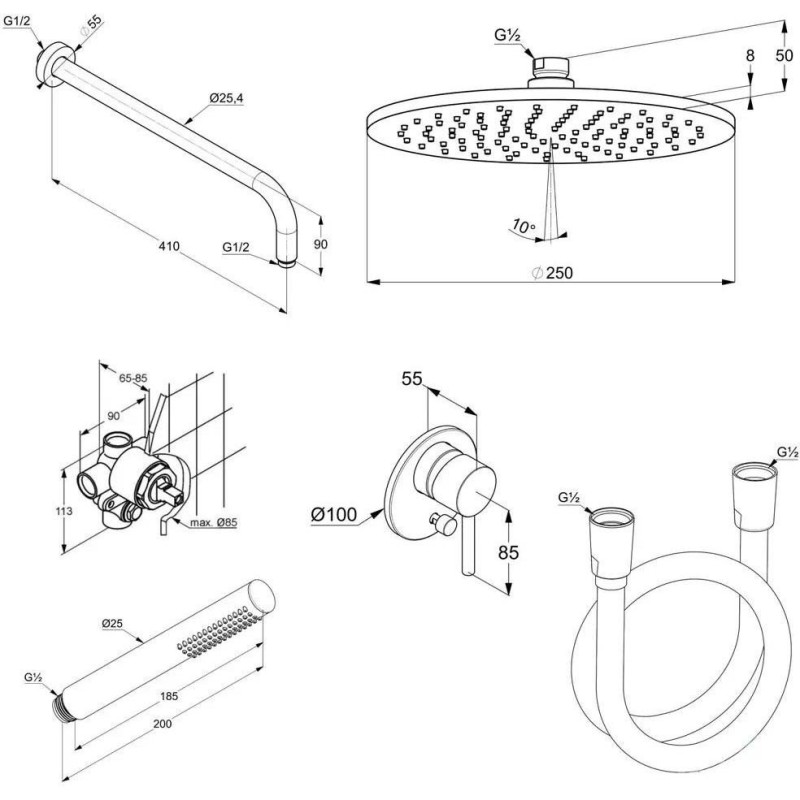 G1/2
Ø55
Ø25,4
410
G1/2
90
G½
8
50
10°
Ø250
65-85
90
113
max. Ø85
55
Ø100
85
G½
G½
Ø25
G½
185
200